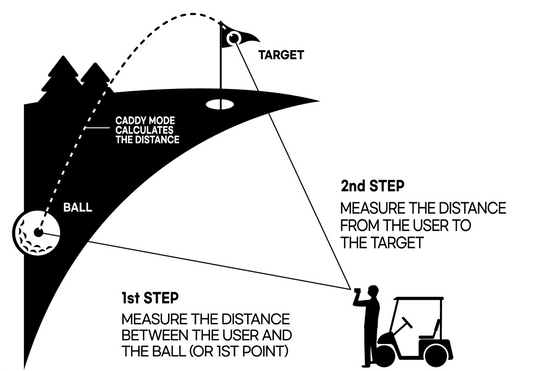 TARGET

CADDY MODE CALCULATES THE DISTANCE

BALL

2nd STEP

MEASURE THE DISTANCE FROM THE USER TO THE TARGET

1st STEP

MEASURE THE DISTANCE BETWEEN THE USER AND THE BALL (OR 1ST POINT)